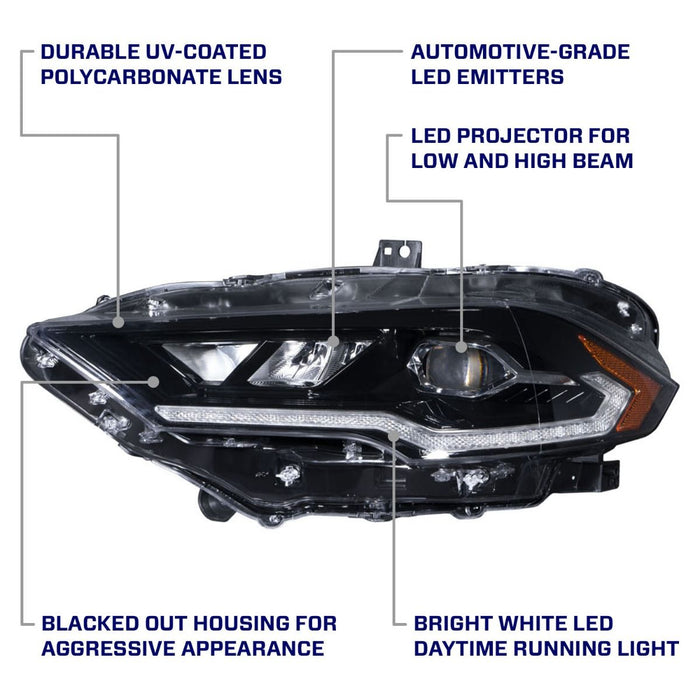 DURABLE UV-COATED POLYCARBONATE LENS

AUTOMOTIVE-GRADE LED EMITTERS

LED PROJECTOR FOR LOW AND HIGH BEAM

BLACKED OUT HOUSING FOR AGGRESSIVE APPEARANCE

BRIGHT WHITE LED DAYTIME RUNNING LIGHT