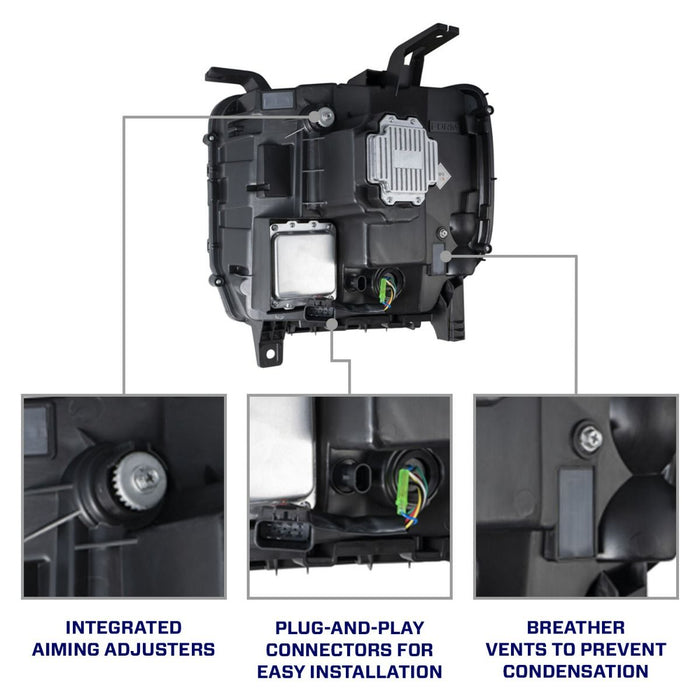 INTEGRATED AIMING ADJUSTERS

PLUG-AND-PLAY CONNECTORS FOR EASY INSTALLATION

BREATHER VENTS TO PREVENT CONDENSATION